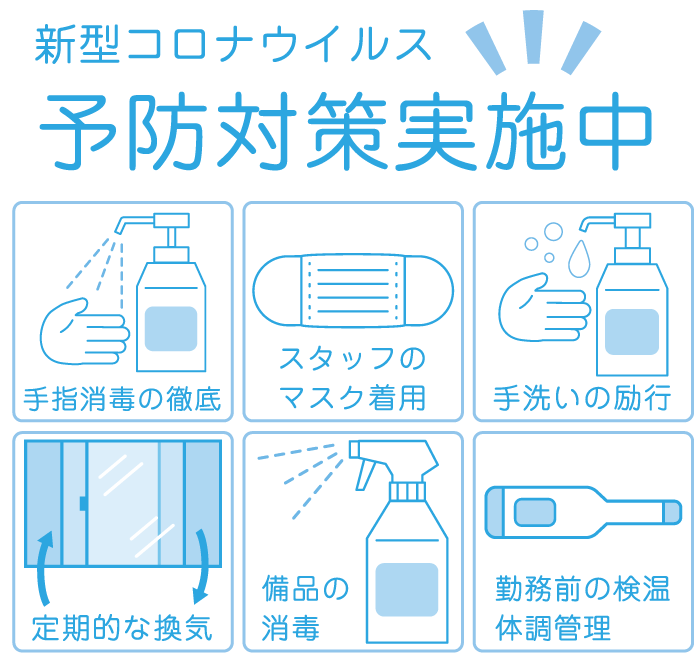 新型コロナウイルス

予防対策実施中

手指消毒の徹底

スタッフの
マスク着用

手洗いの励行

定期的な換気

備品の
消毒

勤務前の検温
体調管理